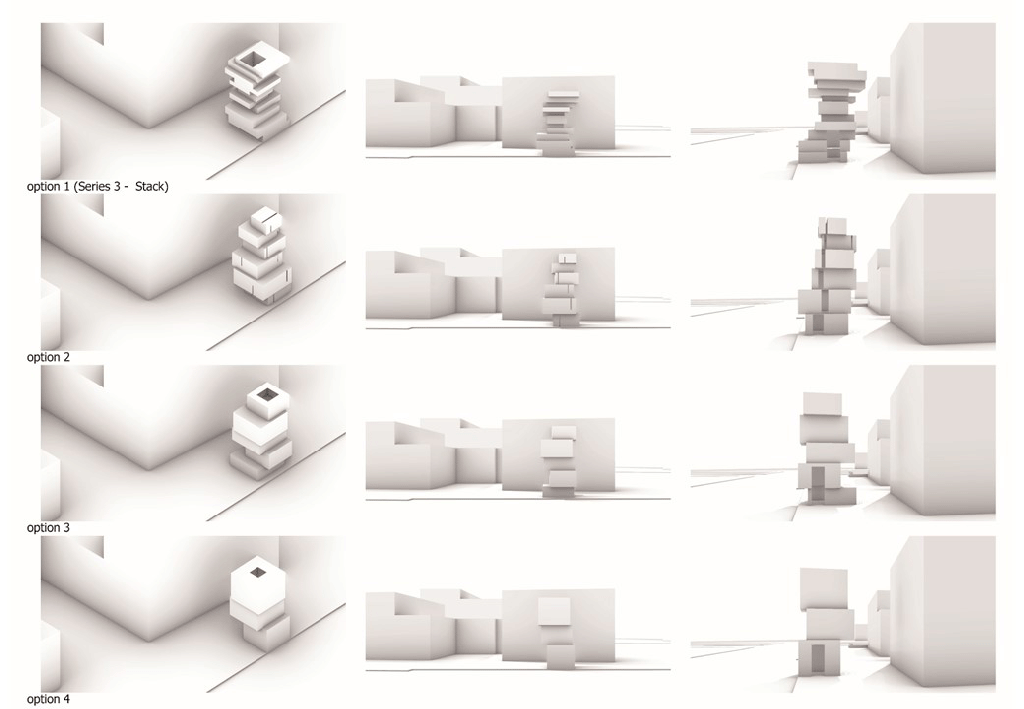 option 1 (Series 3 -  Stack)

option 2

option 3

option 4